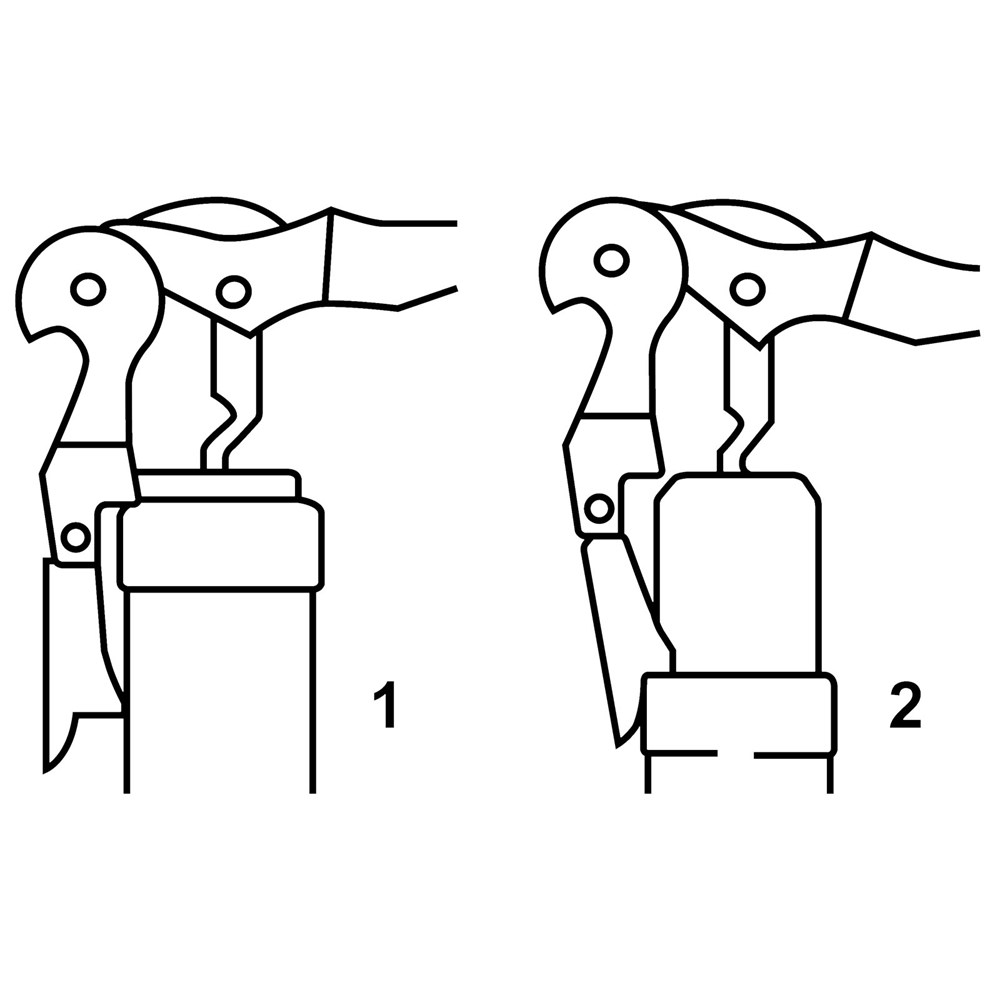 1

2